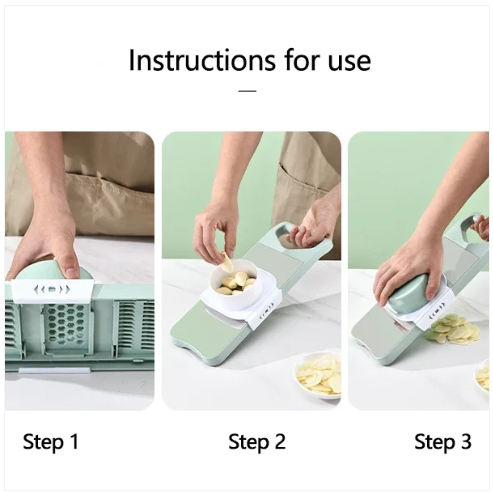 Instructions for use

Step 1

Step 2

Step 3